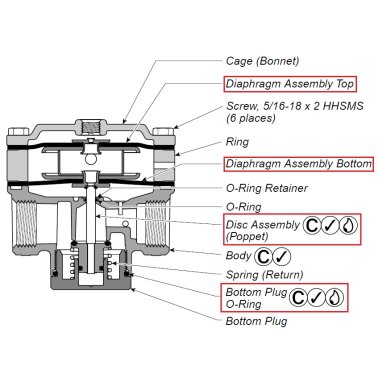 Cage (Bonnet)

Diaphragm Assembly Top

Screw, 5/16-18 x 2 HHSMS (6 places)

Ring

Diaphragm Assembly Bottom

O-Ring Retainer

O-Ring

Disc Assembly (Poppet) C ✓

Body C ✓

Spring (Return)

Bottom Plug O-Ring C ✓

Bottom Plug